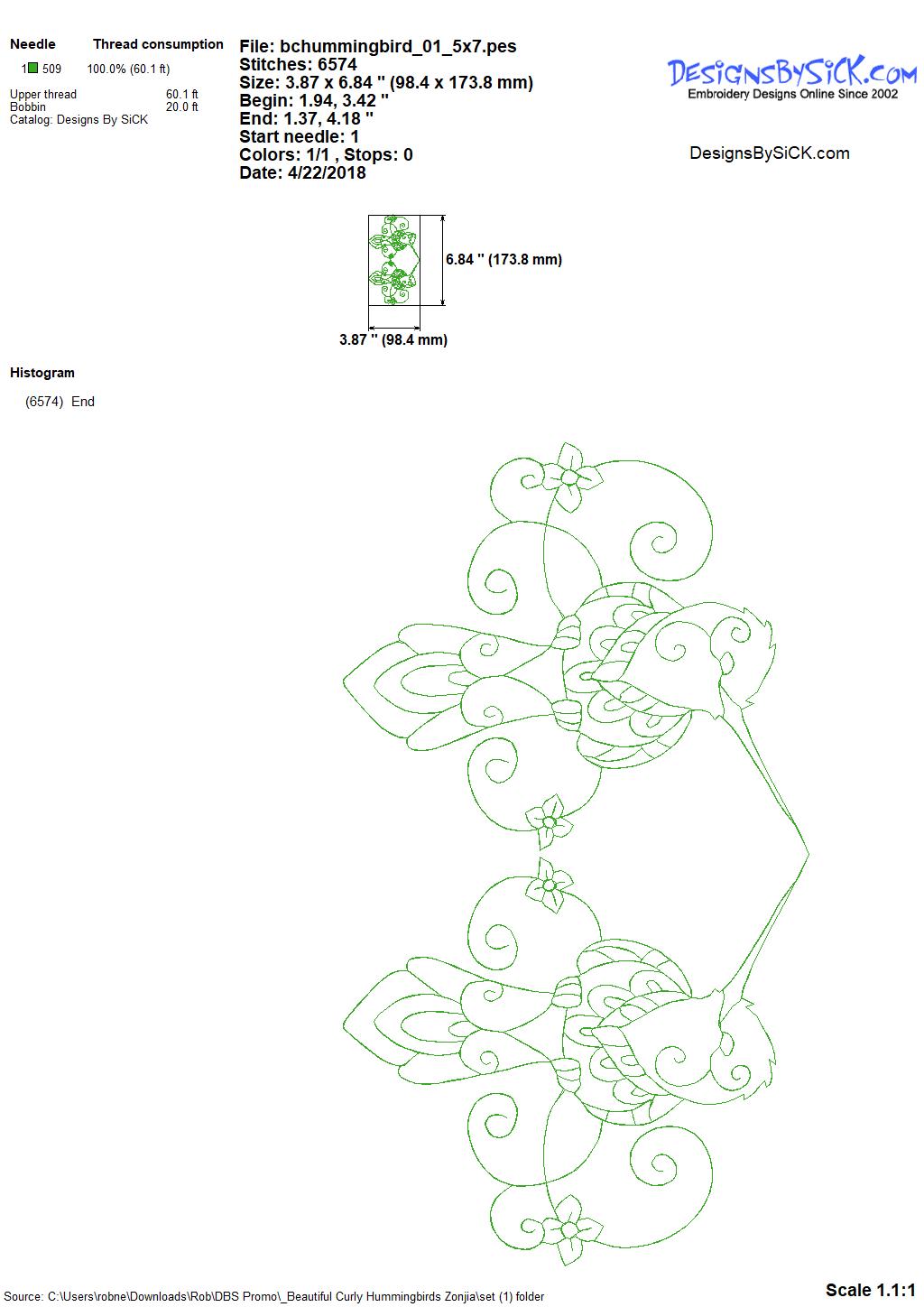 Needle Thread consumption

1 509 100.0% (60.1 ft)

Upper thread 60.1 ft
Bobbin 20.0 ft
Catalog: Designs By SiCK

File: bchummingbird_01_5x7.pes
Stitches: 6574
Size: 3.87 x 6.84 " (98.4 x 173.8 mm)
Begin: 1.94, 3.42 "
End: 1.37, 4.18 "
Start needle: 1
Colors: 1/1 , Stops: 0
Date: 4/22/2018

DesignsBySiCK.com
Embroidery Designs Online Since 2002

DesignsBySiCK.com

6.84 " (173.8 mm)

3.87 " (98.4 mm)

Histogram

(6574) End

Source: C:\Users\robne\Downloads\Rob\DBS Promo\_Beautiful Curly Hummingbirds Zonjia\set (1) folder

Scale 1.1:1