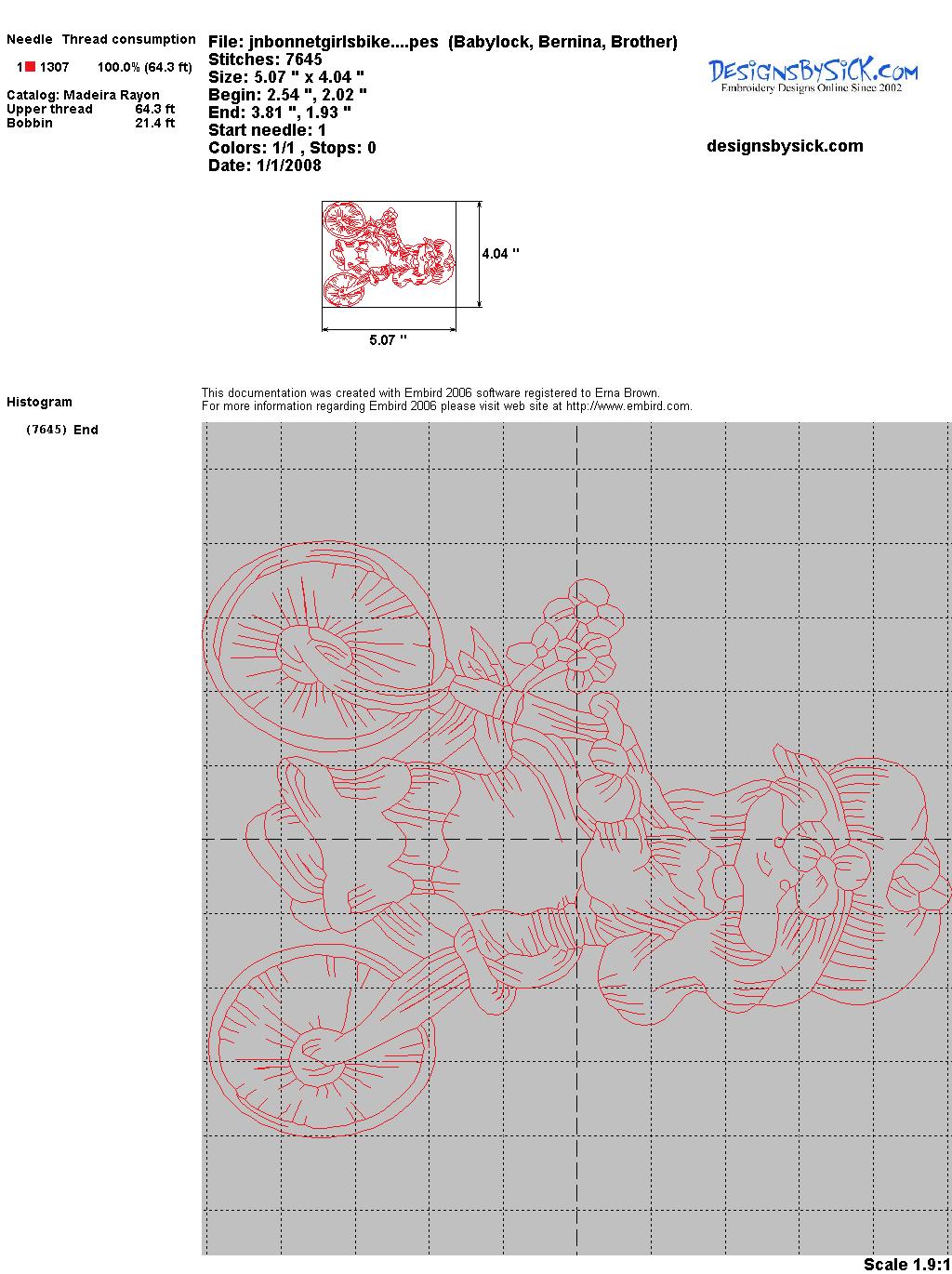 Needle Thread consumption

1 1307 100.0% (64.3 ft)

Catalog: Madeira Rayon
Upper thread 64.3 ft
Bobbin 21.4 ft

File: jnbonnetgirlsbike....pes (Babylock, Bernina, Brother)
Stitches: 7645
Size: 5.07 " x 4.04 "
Begin: 2.54 ", 2.02 "
End: 3.81 ", 1.93 "
Start needle: 1
Colors: 1/1 , Stops: 0
Date: 1/1/2008

DesignsBySiCK.com
Embroidery Designs Online Since 2002

designsbysick.com

4.04 "

5.07 "

Histogram

(7645) End

This documentation was created with Embird 2006 software registered to Erna Brown.
For more information regarding Embird 2006 please visit web site at http://www.embird.com.

Scale 1.9:1